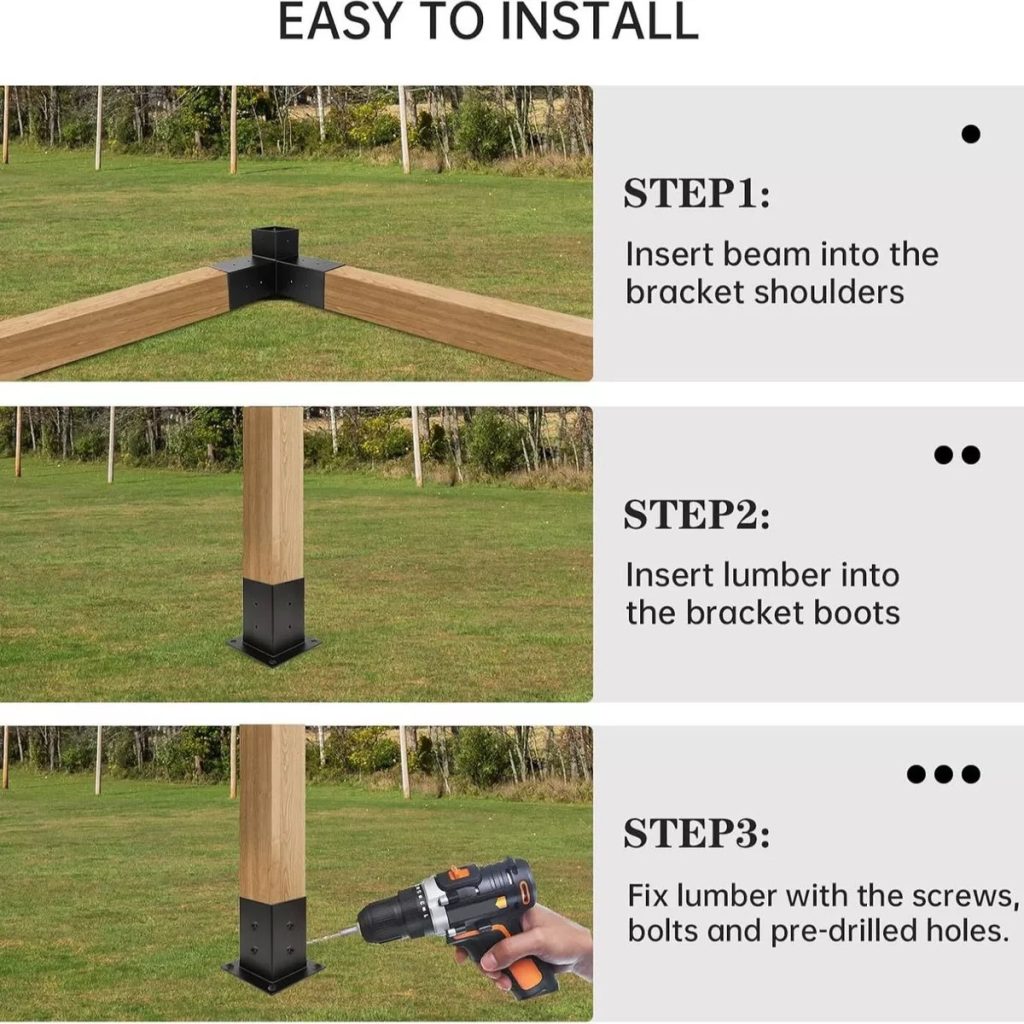 EASY TO INSTALL

STEP1:

Insert beam into the bracket shoulders

STEP2:

Insert lumber into the bracket boots

STEP3:

Fix lumber with the screws, bolts and pre-drilled holes.